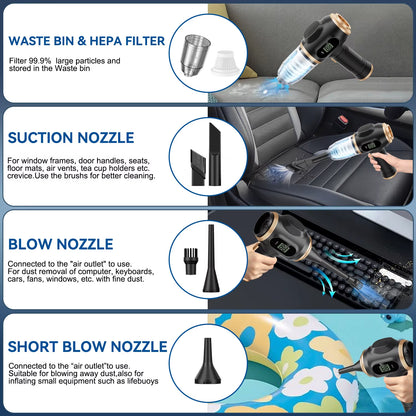 WASTE BIN & HEPA FILTER

Filter 99.9% large particles and stored in the Waste bin

SUCTION NOZZLE

For window frames, door handles, seats, floor mats, air vents, tea cup holders etc. crevice.Use the brushs for better cleaning.

BLOW NOZZLE

Connected to the "air outlet" to use.
For dust removal of computer, keyboards, cars, fans, windows, etc. with fine dust.

SHORT BLOW NOZZLE

Connected to the "air outlet"to use.
Suitable for blowing away dust,also for inflating small equipment such as lifebuoys